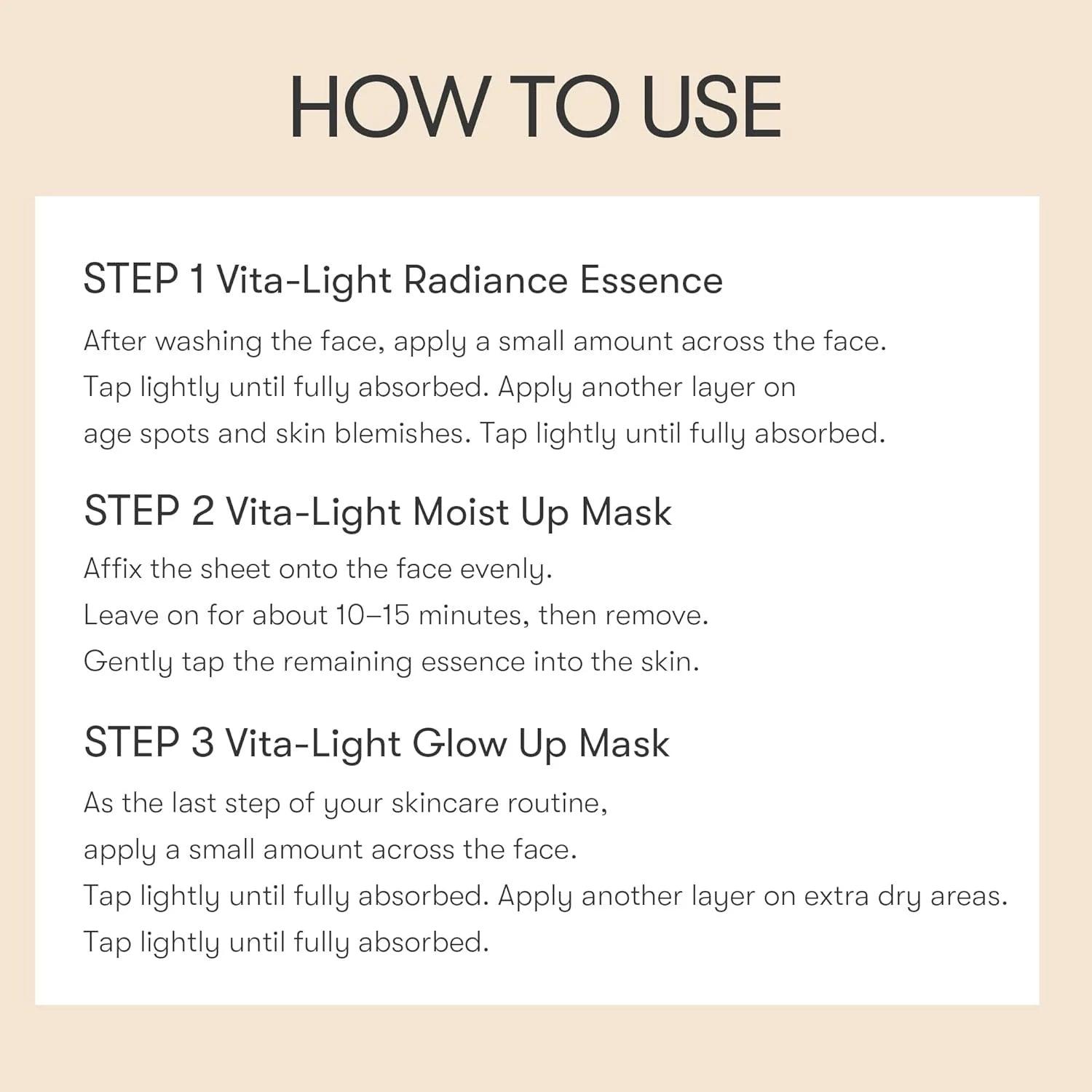 HOW TO USE

STEP 1 Vita-Light Radiance Essence

After washing the face, apply a small amount across the face. Tap lightly until fully absorbed. Apply another layer on age spots and skin blemishes. Tap lightly until fully absorbed.

STEP 2 Vita-Light Moist Up Mask

Affix the sheet onto the face evenly. Leave on for about 10–15 minutes, then remove. Gently tap the remaining essence into the skin.

STEP 3 Vita-Light Glow Up Mask

As the last step of your skincare routine, apply a small amount across the face. Tap lightly until fully absorbed. Apply another layer on extra dry areas. Tap lightly until fully absorbed.