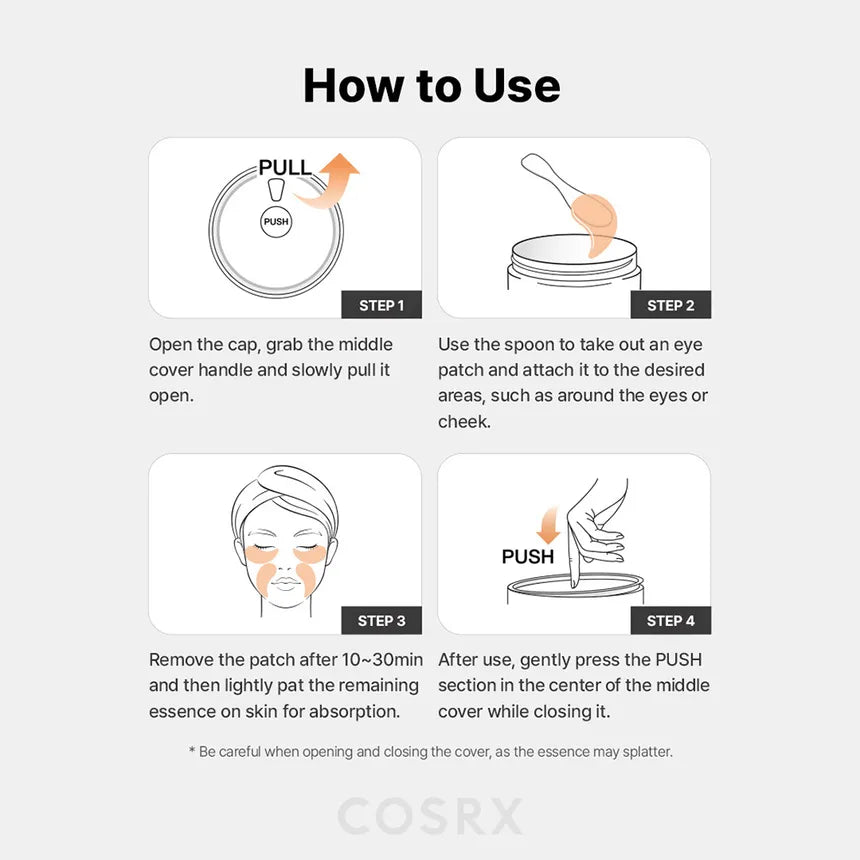 How to Use

PULL
PUSH
STEP 1

Open the cap, grab the middle cover handle and slowly pull it open.

STEP 2

Use the spoon to take out an eye patch and attach it to the desired areas, such as around the eyes or cheek.

STEP 3

Remove the patch after 10~30min and then lightly pat the remaining essence on skin for absorption.

PUSH
STEP 4

After use, gently press the PUSH section in the center of the middle cover while closing it.

* Be careful when opening and closing the cover, as the essence may splatter.

COSRX