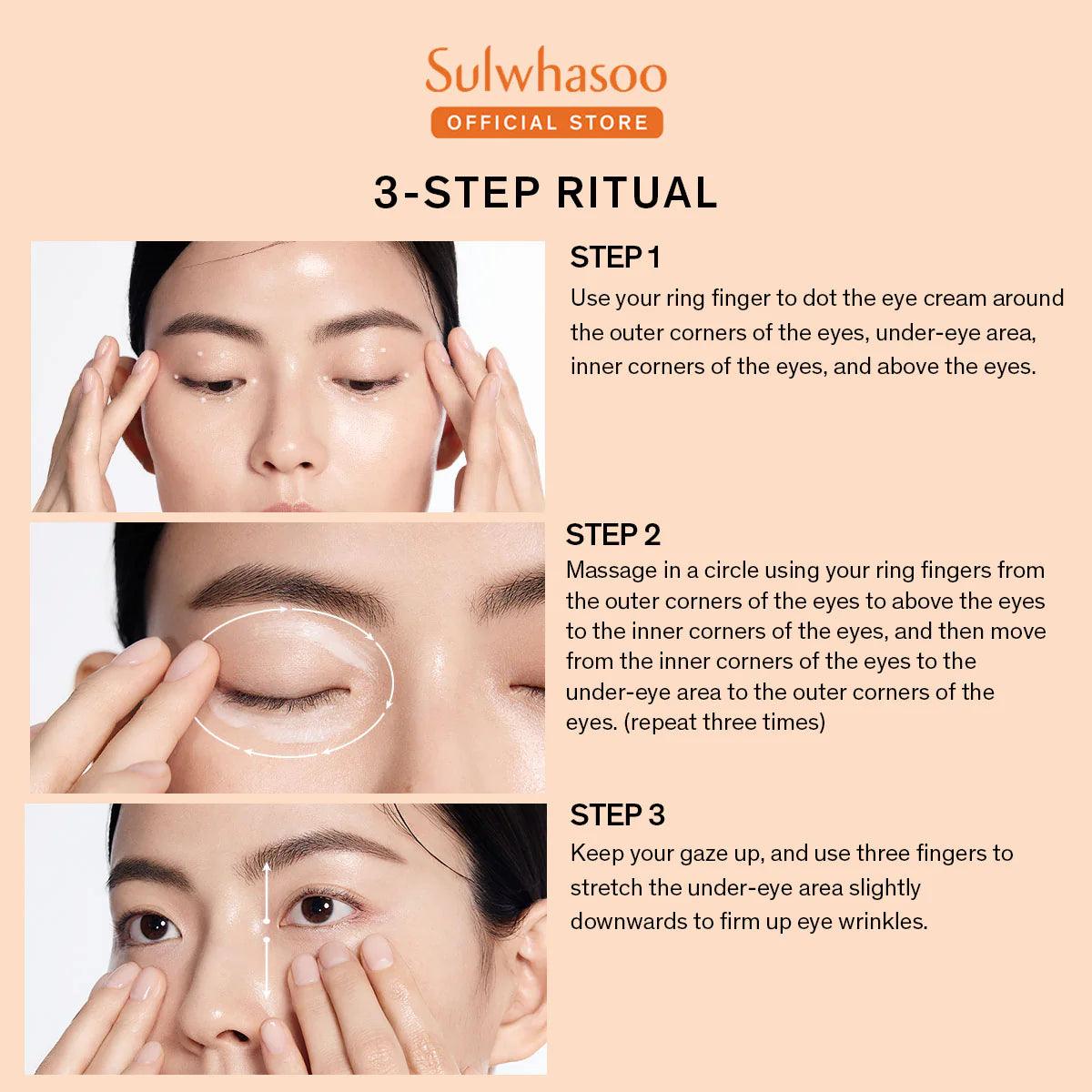 Sulwhasoo
OFFICIAL STORE

3-STEP RITUAL

STEP 1
Use your ring finger to dot the eye cream around the outer corners of the eyes, under-eye area, inner corners of the eyes, and above the eyes.

STEP 2
Massage in a circle using your ring fingers from the outer corners of the eyes to above the eyes to the inner corners of the eyes, and then move from the inner corners of the eyes to the under-eye area to the outer corners of the eyes. (repeat three times)

STEP 3
Keep your gaze up, and use three fingers to stretch the under-eye area slightly downwards to firm up eye wrinkles.