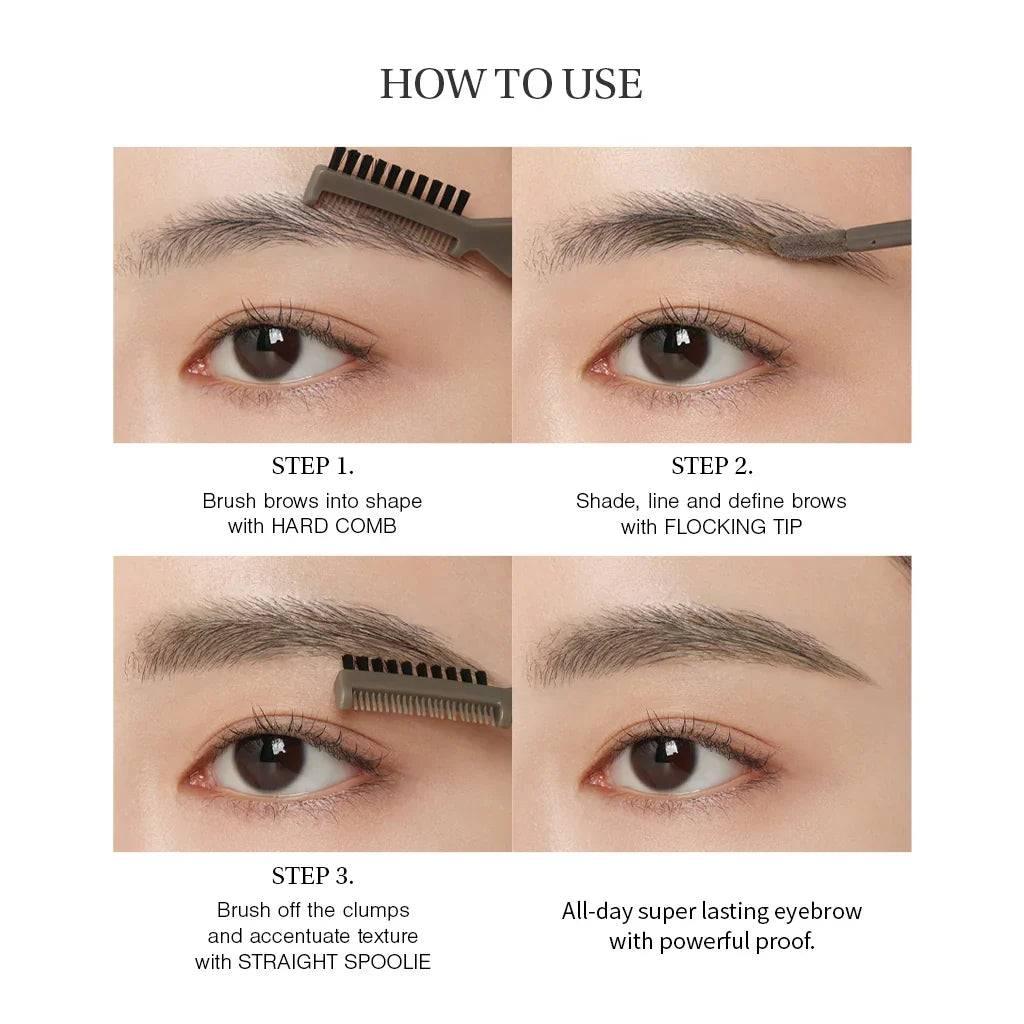 HOW TO USE

STEP 1.
Brush brows into shape with HARD COMB

STEP 2.
Shade, line and define brows with FLOCKING TIP

STEP 3.
Brush off the clumps and accentuate texture with STRAIGHT SPOOLIE

All-day super lasting eyebrow with powerful proof.